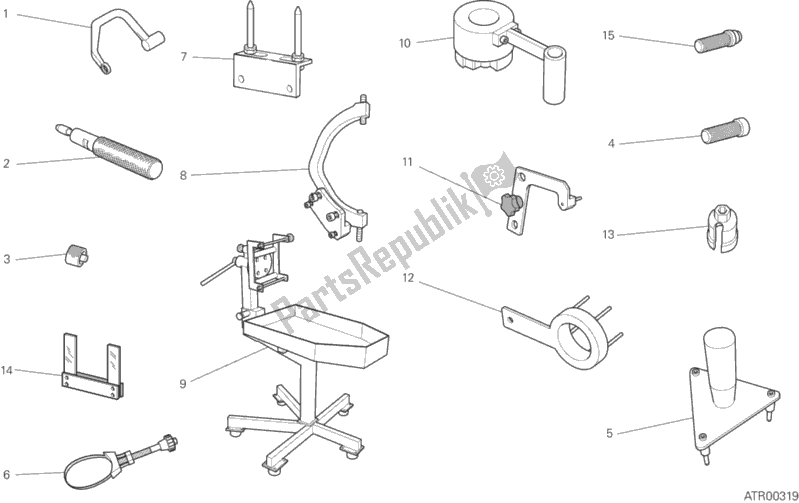 1
7
10
15
2
8
11
4
3
13
12
14
9
5
6
PartsRepublik
ATR00319